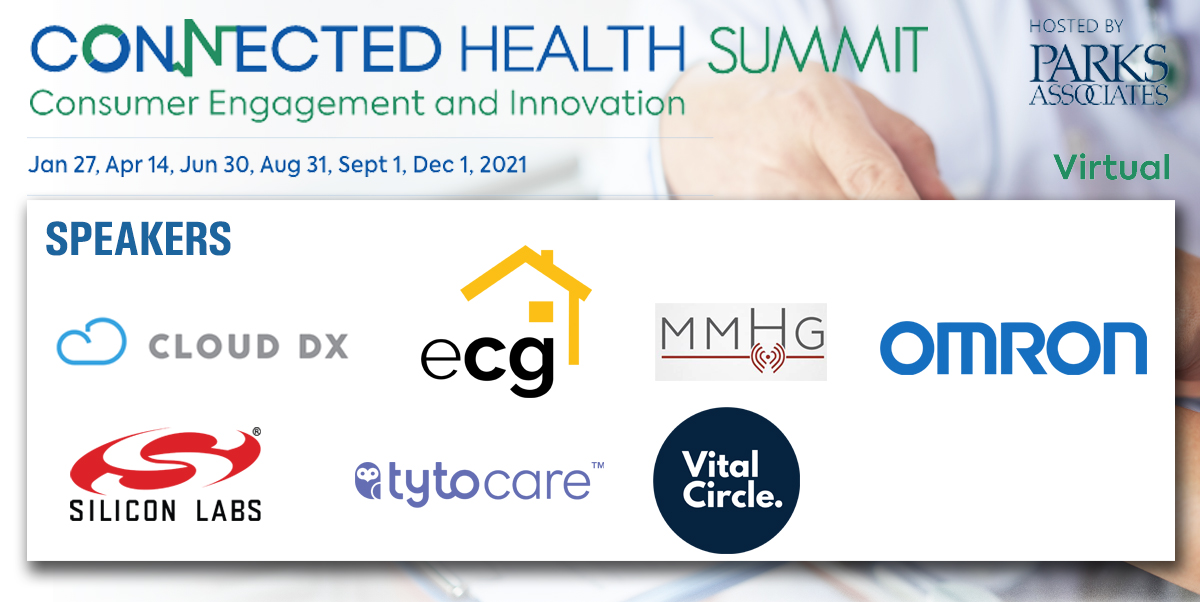 CONNECTED HEALTH SUMMIT
Consumer Engagement and Innovation

Jan 27, Apr 14, Jun 30, Aug 31, Sept 1, Dec 1, 2021

HOSTED BY
PARKS ASSOCIATES

Virtual

SPEAKERS

CLOUD DX

ecg

MMHG

OMRON

SILICON LABS

tytocare™

Vital Circle.