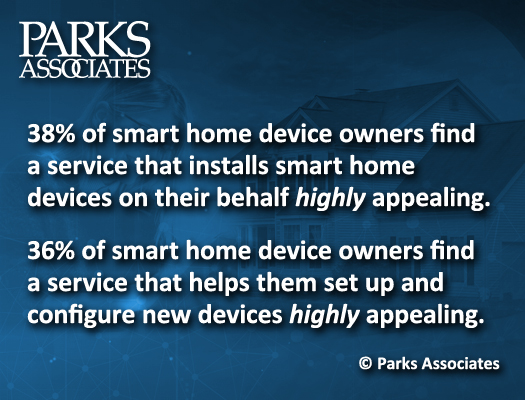 PARKS
ASSOCIATES

38% of smart home device owners find a service that installs smart home devices on their behalf highly appealing.

36% of smart home device owners find a service that helps them set up and configure new devices highly appealing.

© Parks Associates