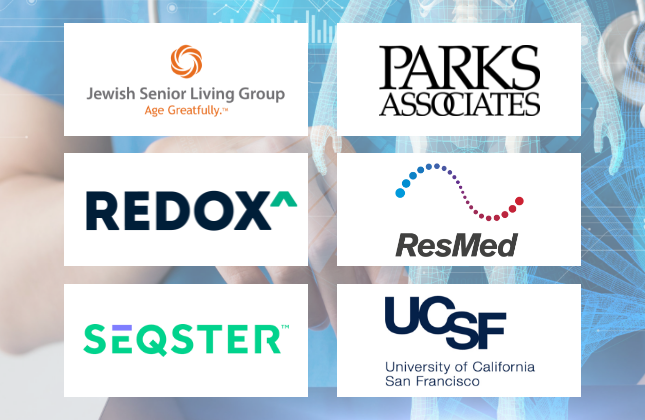 Jewish Senior Living Group
Age Greatfully.™

PARKS
ASSOCIATES

REDOX^

ResMed

SEQSTER™

UCSF
University of California
San Francisco