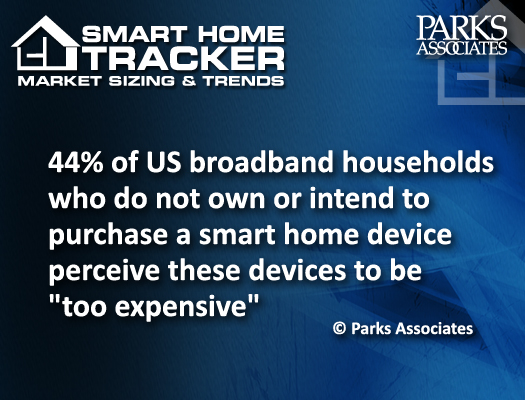 SMART HOME TRACKER
MARKET SIZING & TRENDS

PARKS ASSOCIATES

44% of US broadband households who do not own or intend to purchase a smart home device perceive these devices to be "too expensive"

© Parks Associates